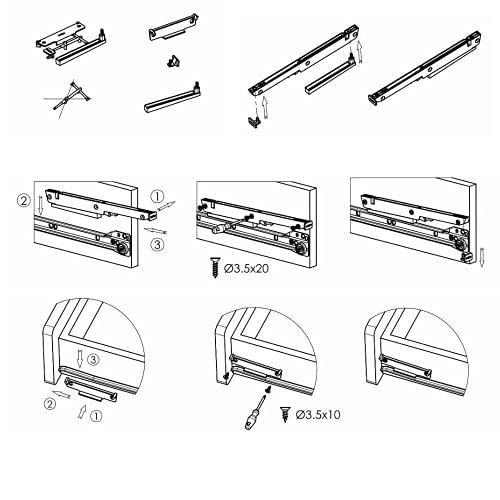 ② ① ③

Ø3.5x20

③ ② ①

Ø3.5x10