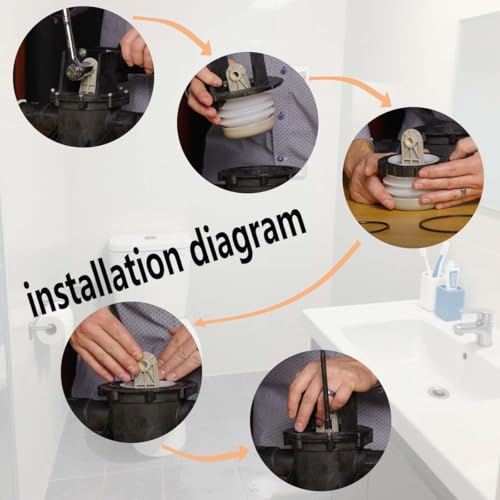 installation diagram