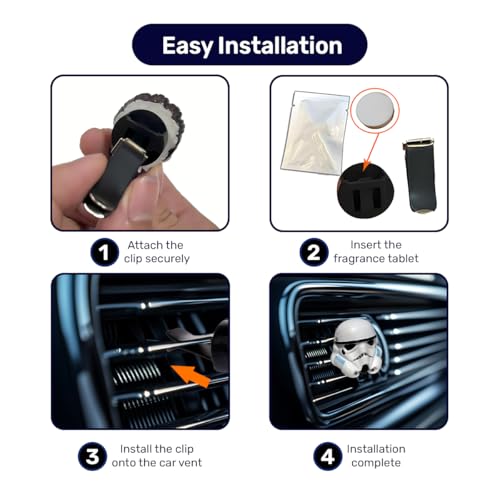 Easy Installation

1 Attach the clip securely

2 Insert the fragrance tablet

3 Install the clip onto the car vent

4 Installation complete