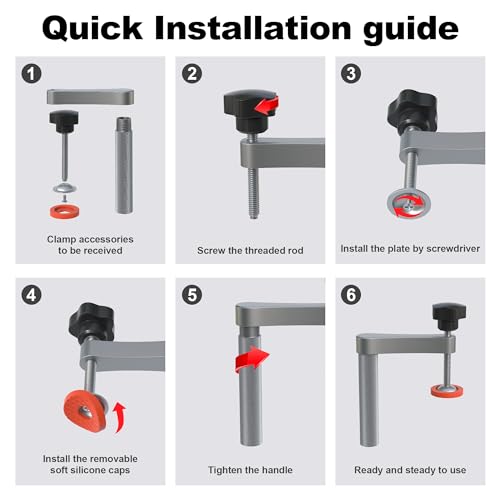 Quick Installation guide

1
Clamp accessories to be received

2
Screw the threaded rod

3
Install the plate by screwdriver

4
Install the removable soft silicone caps

5
Tighten the handle

6
Ready and steady to use