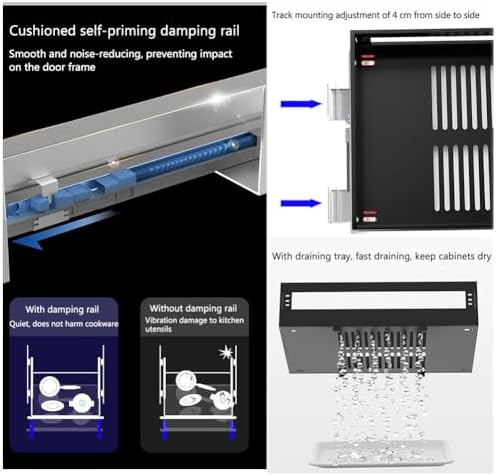 Cushioned self-priming damping rail

Smooth and noise-reducing, preventing impact on the door frame

With damping rail
Quiet, does not harm cookware

Without damping rail
Vibration damage to kitchen utensils

Track mounting adjustment of 4 cm from side to side

With draining tray, fast draining, keep cabinets dry