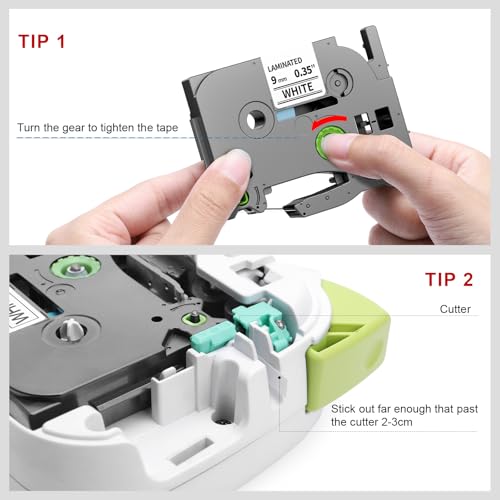 TIP 1

LAMINATED
9 mm 0.35"
WHITE

Turn the gear to tighten the tape

TIP 2

Cutter

Stick out far enough that past the cutter 2-3cm