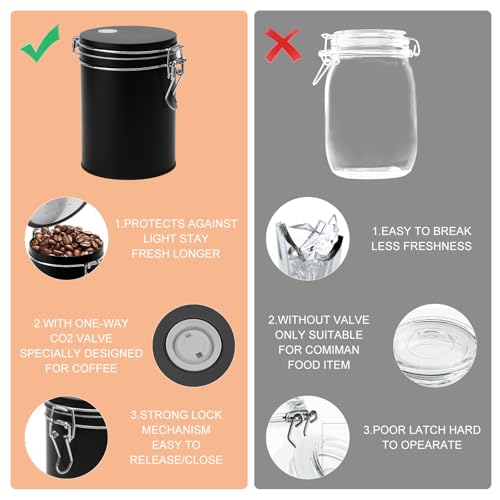 1.PROTECTS AGAINST LIGHT STAY FRESH LONGER

2.WITH ONE-WAY CO2 VALVE SPECIALLY DESIGNED FOR COFFEE

3.STRONG LOCK MECHANISM EASY TO RELEASE/CLOSE

1.EASY TO BREAK LESS FRESHNESS

2.WITHOUT VALVE ONLY SUITABLE FOR COMIMAN FOOD ITEM

3.POOR LATCH HARD TO OPEARATE