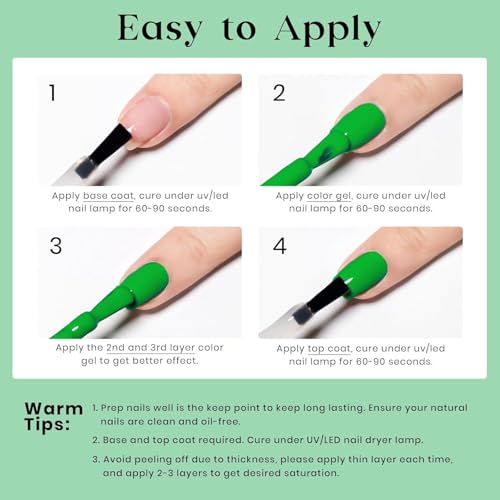 Easy to Apply

1

Apply base coat, cure under uv/led nail lamp for 60-90 seconds.

2

Apply color gel, cure under uv/led nail lamp for 60-90 seconds.

3

Apply the 2nd and 3rd layer color gel to get better effect.

4

Apply top coat, cure under uv/led nail lamp for 60-90 seconds.

Warm Tips:

1. Prep nails well is the keep point to keep long lasting. Ensure your natural nails are clean and oil-free.

2. Base and top coat required. Cure under UV/LED nail dryer lamp.

3. Avoid peeling off due to thickness, please apply thin layer each time, and apply 2-3 layers to get desired saturation.