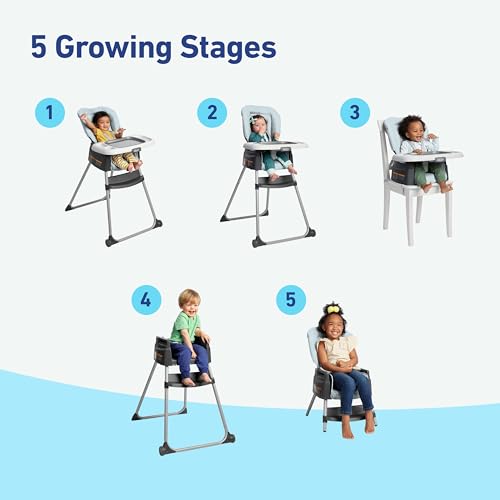 5 Growing Stages

1

2

3

4

5