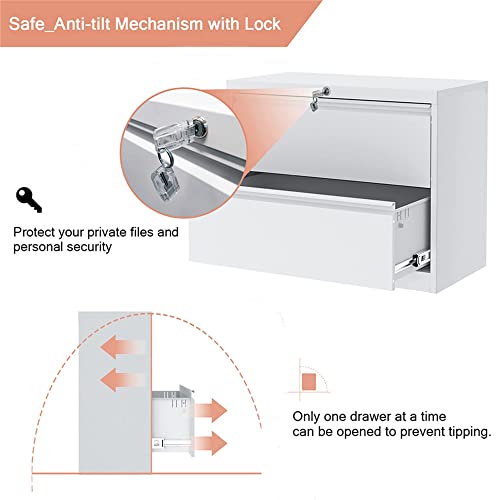 Safe_Anti-tilt Mechanism with Lock

Protect your private files and personal security

Only one drawer at a time can be opened to prevent tipping.