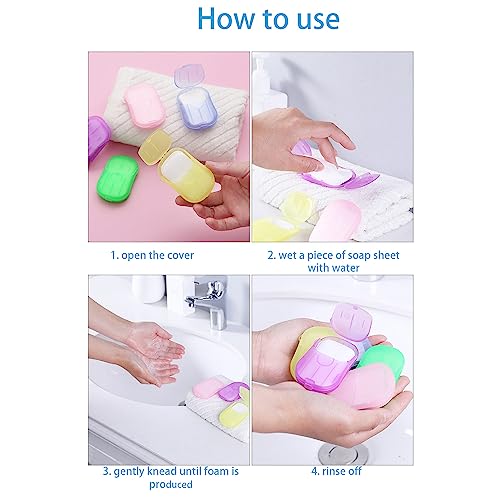 How to use

1. open the cover

2. wet a piece of soap sheet with water

3. gently knead until foam is produced

4. rinse off