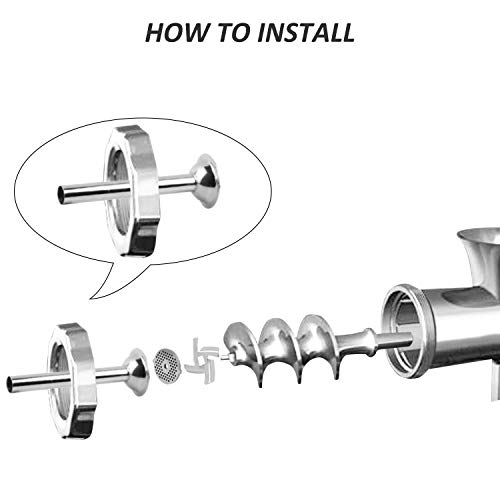 HOW TO INSTALL