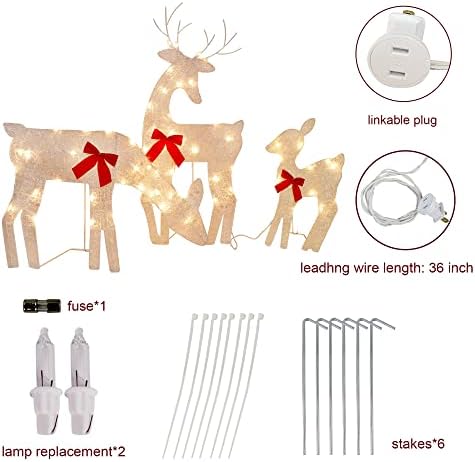 linkable plug

leadhng wire length: 36 inch

fuse*1

lamp replacement*2

stakes*6