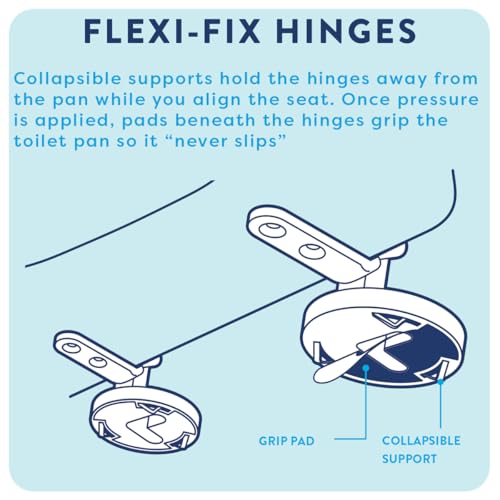 FLEXI-FIX HINGES

Collapsible supports hold the hinges away from the pan while you align the seat. Once pressure is applied, pads beneath the hinges grip the toilet pan so it “never slips”

GRIP PAD

COLLAPSIBLE SUPPORT