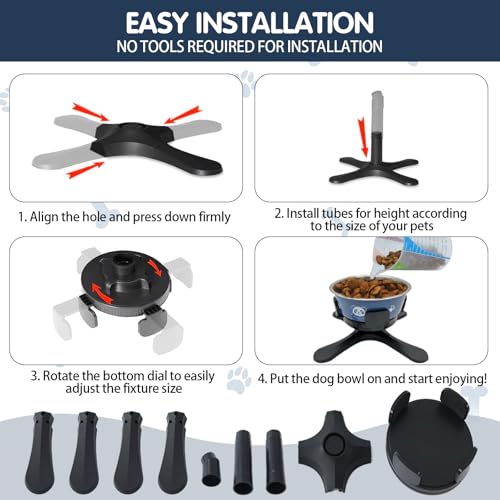 EASY INSTALLATION
NO TOOLS REQUIRED FOR INSTALLATION

1. Align the hole and press down firmly

2. Install tubes for height according to the size of your pets

3. Rotate the bottom dial to easily adjust the fixture size

4. Put the dog bowl on and start enjoying!