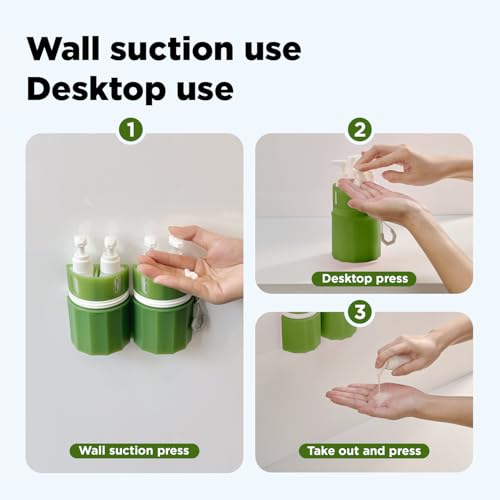 Wall suction use
Desktop use

1

Wall suction press

2

Desktop press

3

Take out and press