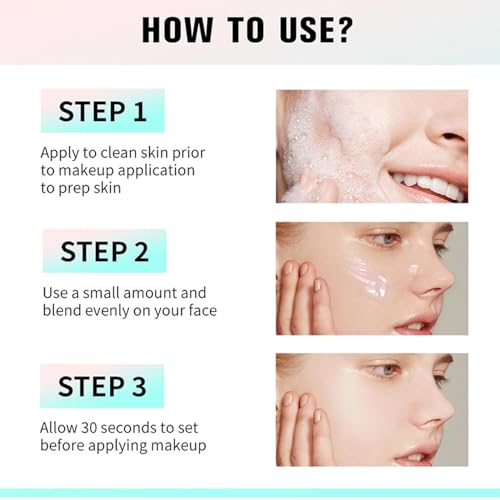 HOW TO USE?

STEP 1

Apply to clean skin prior to makeup application to prep skin

STEP 2

Use a small amount and blend evenly on your face

STEP 3

Allow 30 seconds to set before applying makeup