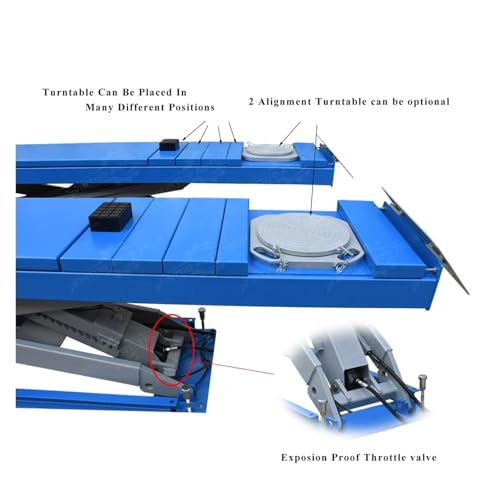 Turntable Can Be Placed In
Many Different Positions

2 Alignment Turntable can be optional

Exposion Proof Throttle valve