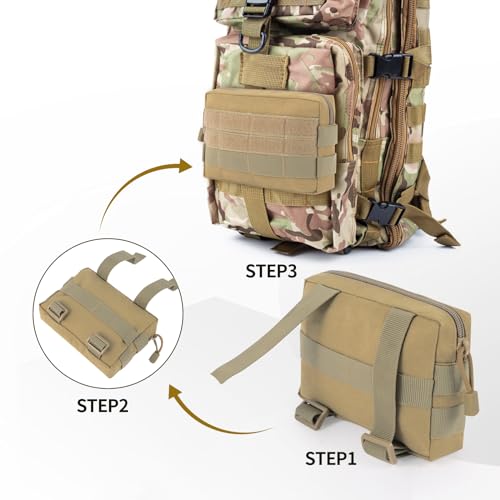 STEP3

STEP2

STEP1