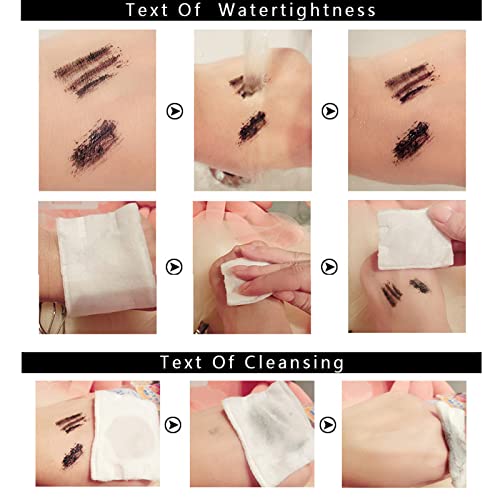 Text Of Watertightness

Text Of Cleansing