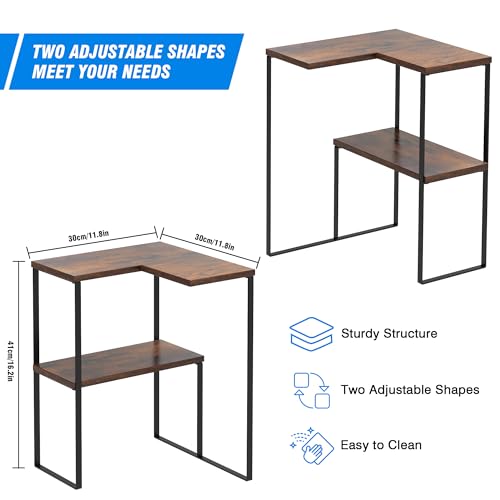 TWO ADJUSTABLE SHAPES MEET YOUR NEEDS

30cm/11.8in

30cm/11.8in

41cm/16.2in

Sturdy Structure

Two Adjustable Shapes

Easy to Clean