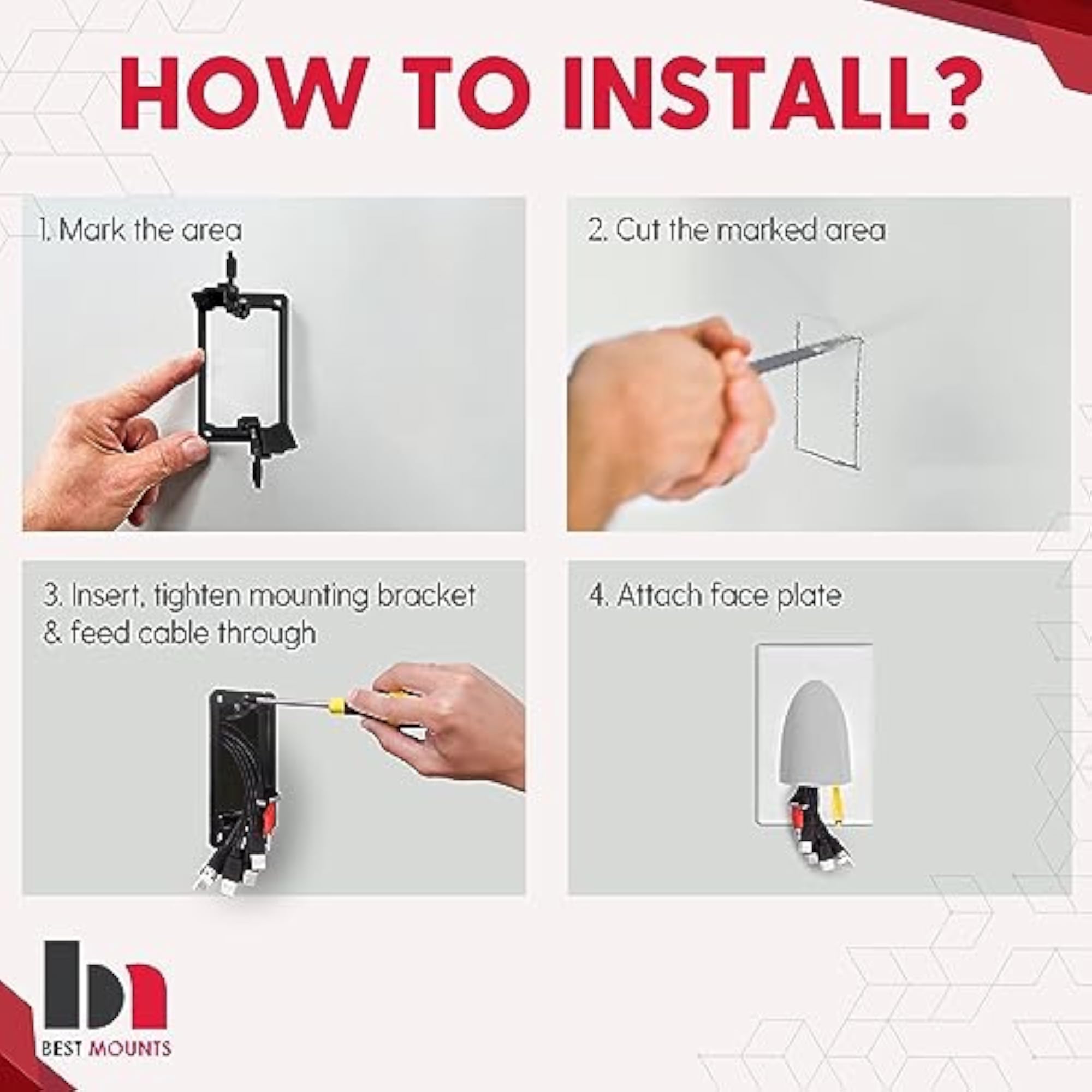 HOW TO INSTALL?

1. Mark the area

2. Cut the marked area

3. Insert, tighten mounting bracket & feed cable through

4. Attach face plate

BEST MOUNTS