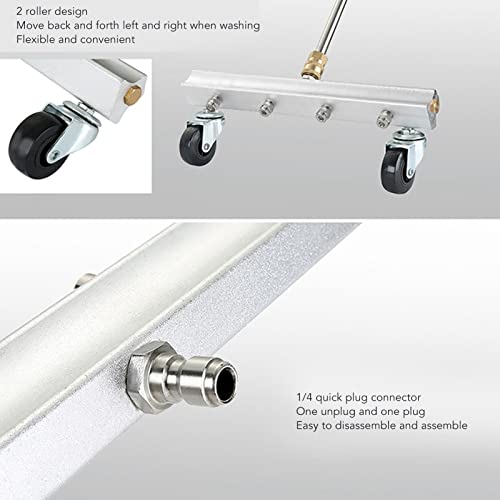 2 roller design
Move back and forth left and right when washing
Flexible and convenient

1/4 quick plug connector
One unplug and one plug
Easy to disassemble and assemble