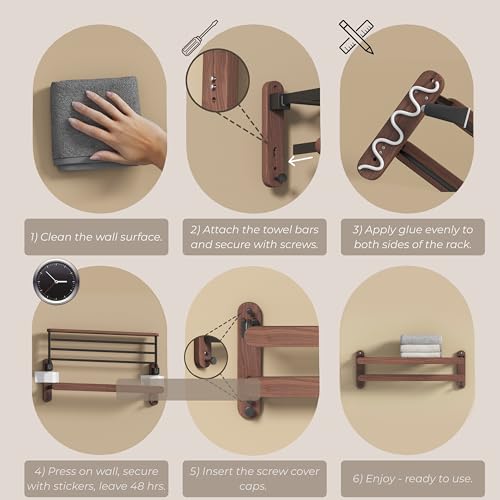 1) Clean the wall surface.

2) Attach the towel bars and secure with screws.

3) Apply glue evenly to both sides of the rack.

4) Press on wall, secure with stickers, leave 48 hrs.

5) Insert the screw cover caps.

6) Enjoy - ready to use.