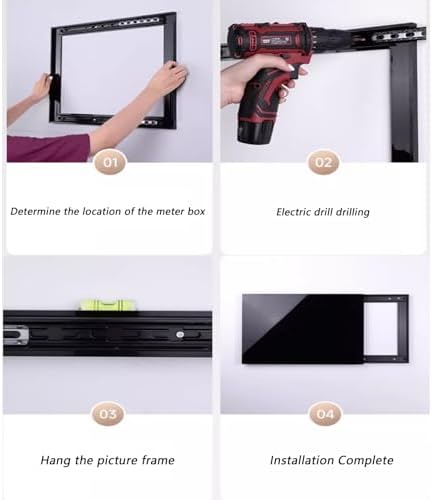 01

Determine the location of the meter box

02

Electric drill drilling

03

Hang the picture frame

04

Installation Complete