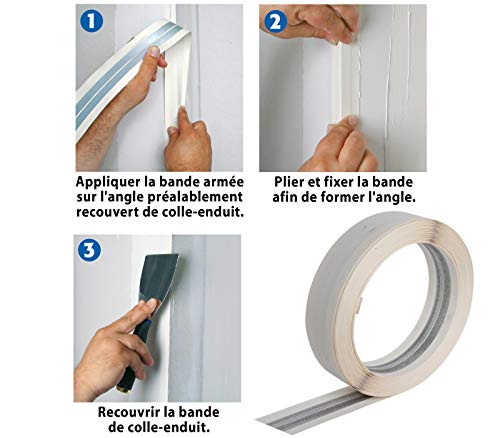 1

Appliquer la bande armée sur l'angle préalablement recouvert de colle-enduit.

2

Plier et fixer la bande afin de former l'angle.

3

Recouvrir la bande de colle-enduit.