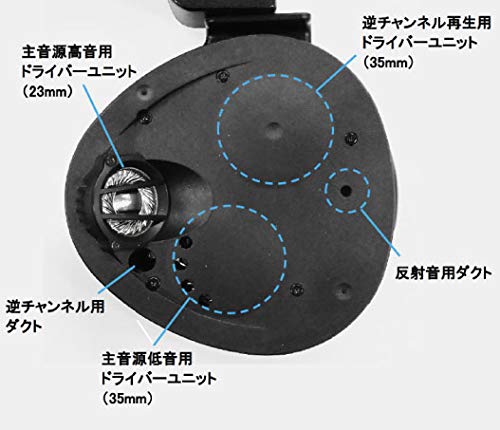 主音源高音用
ドライバーユニット
（23mm）

逆チャンネル再生用
ドライバーユニット
（35mm）

反射音用ダクト

逆チャンネル用
ダクト

主音源低音用
ドライバーユニット
（35mm）