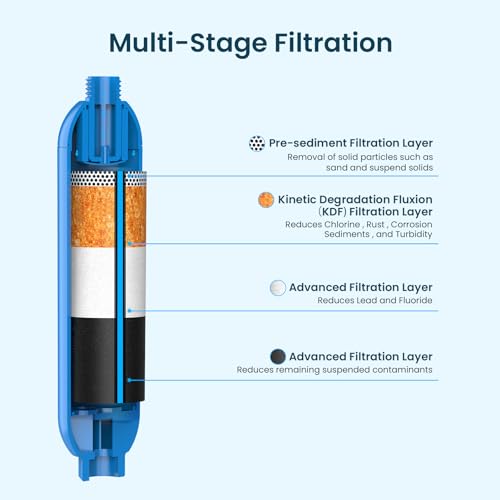 Multi-Stage Filtration

Pre-sediment Filtration Layer
Removal of solid particles such as sand and suspend solids

Kinetic Degradation Fluxion (KDF) Filtration Layer
Reduces Chlorine , Rust , Corrosion Sediments , and Turbidity

Advanced Filtration Layer
Reduces Lead and Fluoride

Advanced Filtration Layer
Reduces remaining suspended contaminants