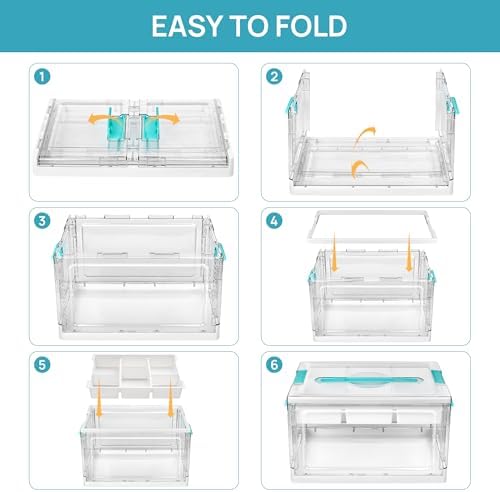 EASY TO FOLD

1

2

3

4

5

6