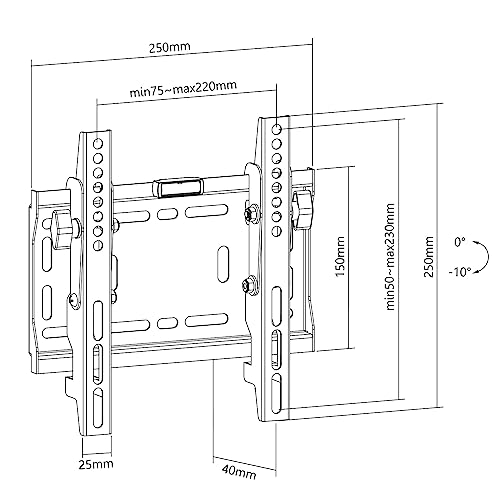 250mm

min75~max220mm

150mm

min50~max230mm

250mm

0°

-10°

25mm

40mm