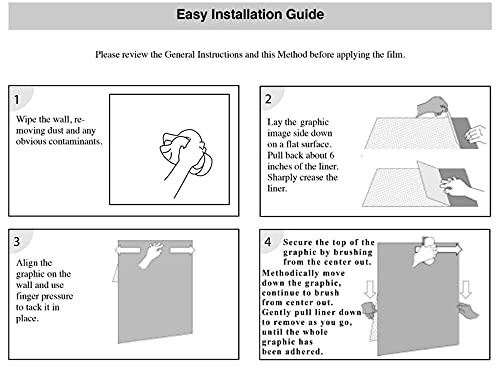 Easy Installation Guide

Please review the General Instructions and this Method before applying the film.

1

Wipe the wall, removing dust and any obvious contaminants.

2

Lay the graphic image side down on a flat surface. Pull back about 6 inches of the liner. Sharply crease the liner.

3

Align the graphic on the wall and use finger pressure to tack it in place.

4

Secure the top of the graphic by brushing from the center out. Methodically move down the graphic, continue to brush from center out. Gently pull liner down to remove as you go, until the whole graphic has been adhered.