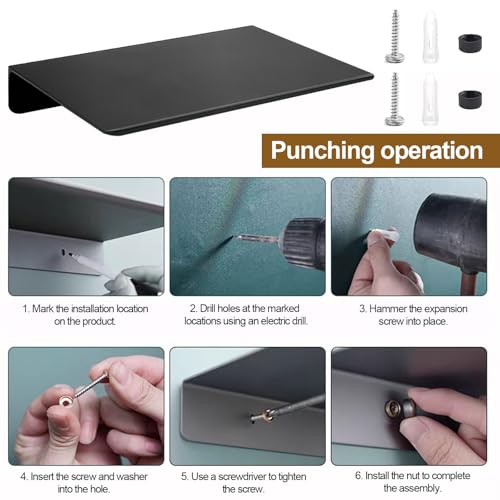 Punching operation

1. Mark the installation location on the product.

2. Drill holes at the marked locations using an electric drill.

3. Hammer the expansion screw into place.

4. Insert the screw and washer into the hole.

5. Use a screwdriver to tighten the screw.

6. Install the nut to complete the assembly.