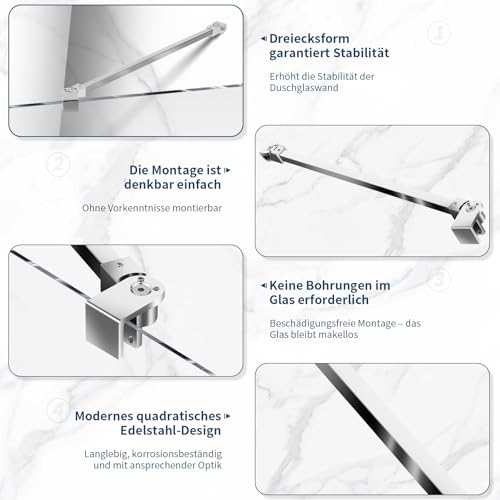 1

Dreiecksform garantiert Stabilität

Erhöht die Stabilität der Duschglaswand

2

Die Montage ist denkbar einfach

Ohne Vorkenntnisse montierbar

3

Keine Bohrungen im Glas erforderlich

Beschädigungsfreie Montage – das Glas bleibt makellos

4

Modernes quadratisches Edelstahl-Design

Langlebig, korrosionsbeständig und mit ansprechender Optik