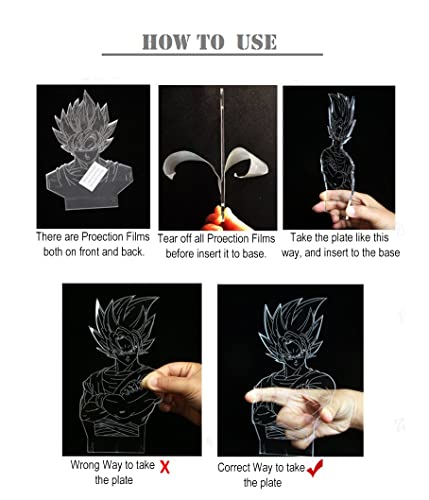 HOW TO USE

There are Proection Films both on front and back.

Tear off all Proection Films before insert it to base.

Take the plate like this way, and insert to the base

Wrong Way to take the plate X

Correct Way to take the plate ✓