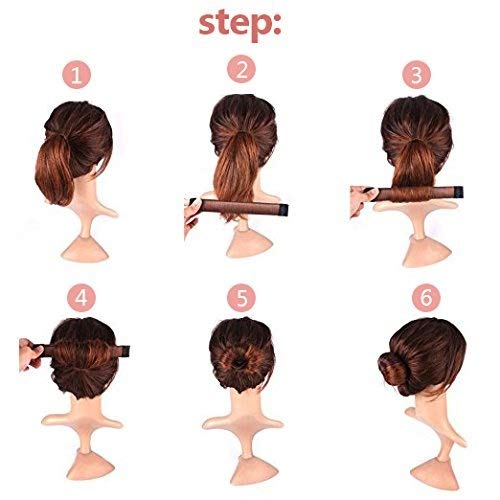 step:

1

2

3

4

5

6