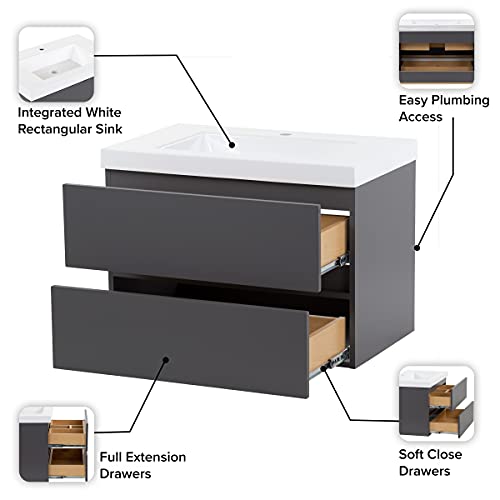 Integrated White Rectangular Sink

Easy Plumbing Access

Full Extension Drawers

Soft Close Drawers