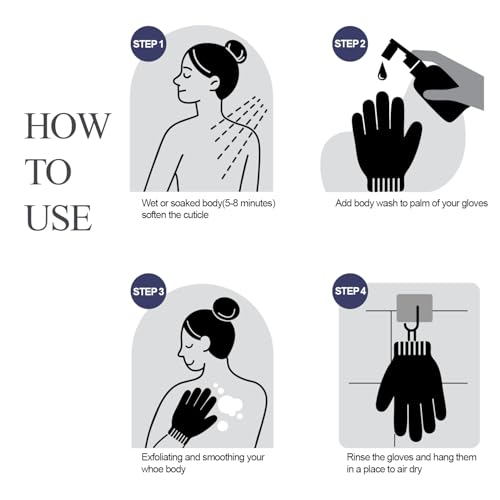 HOW TO USE

STEP 1

Wet or soaked body(5-8 minutes) soften the cuticle

STEP 2

Add body wash to palm of your gloves

STEP 3

Exfoliating and smoothing your whoe body

STEP 4

Rinse the gloves and hang them in a place to air dry