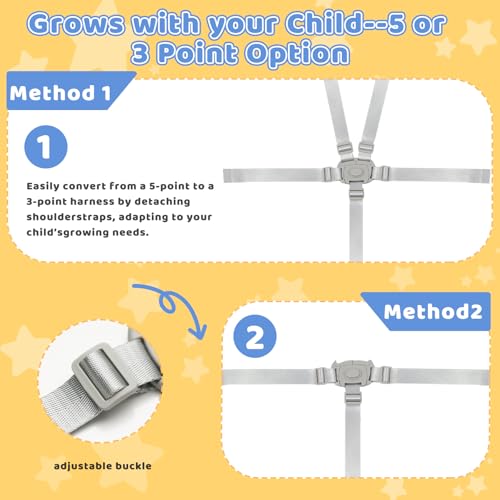 Grows with your Child--5 or 3 Point Option

Method 1

1

Easily convert from a 5-point to a 3-point harness by detaching shoulderstraps, adapting to your child'sgrowing needs.

Method2

2

adjustable buckle