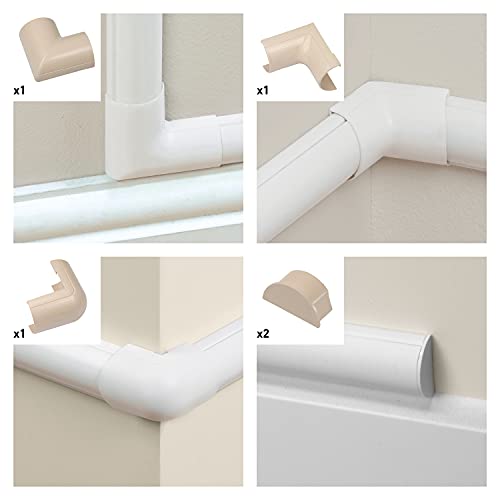 x1

x1

x1

x2