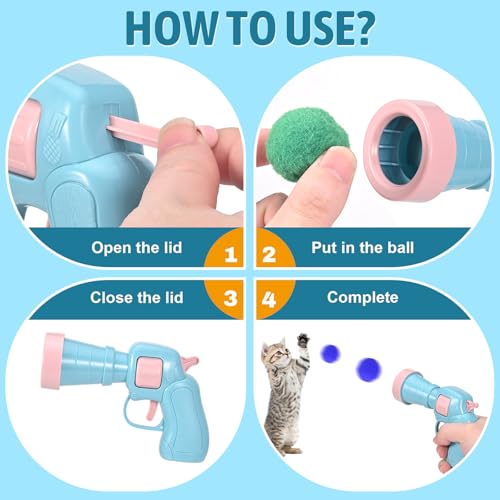 HOW TO USE?

Open the lid 1

2 Put in the ball

Close the lid 3

4 Complete