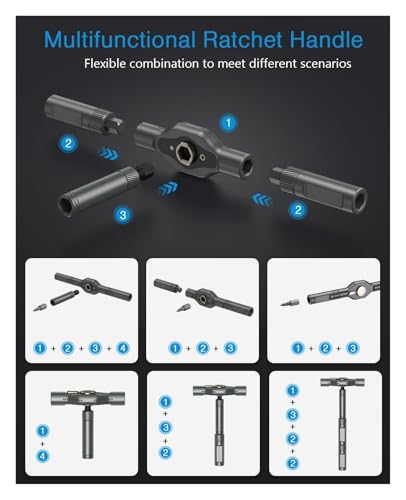 Multifunctional Ratchet Handle

Flexible combination to meet different scenarios

1

2

3

2

1 + 2 + 3 + 4

1 + 2 + 3

1 + 2 + 3

1
+
4

1
+
3
+
2

1
+
3
+
2
+
2