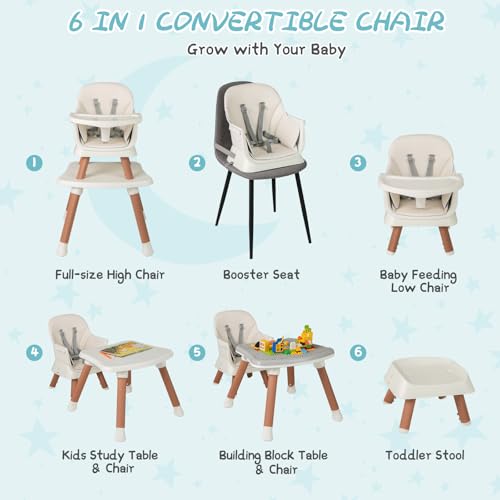 6 IN 1 CONVERTIBLE CHAIR

Grow with Your Baby

1

Full-size High Chair

2

Booster Seat

3

Baby Feeding Low Chair

4

Kids Study Table & Chair

5

Building Block Table & Chair

6

Toddler Stool