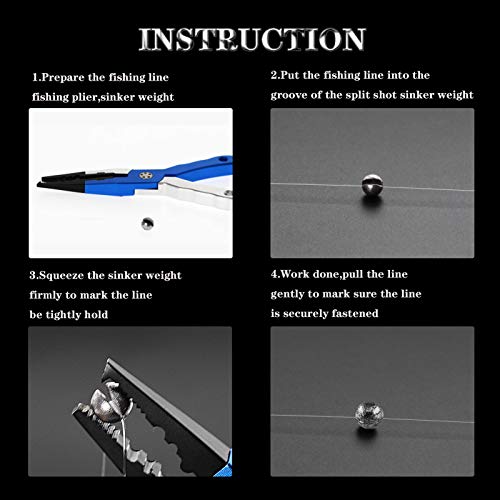 INSTRUCTION

1.Prepare the fishing line fishing plier,sinker weight

2.Put the fishing line into the groove of the split shot sinker weight

3.Squeeze the sinker weight firmly to mark the line be tightly hold

4.Work done,pull the line gently to mark sure the line is securely fastened