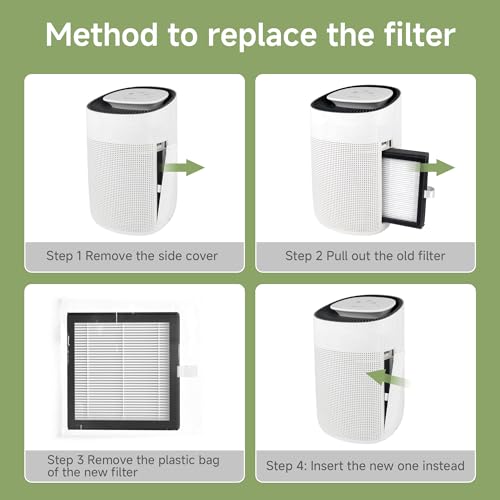 Method to replace the filter

Step 1 Remove the side cover

Step 2 Pull out the old filter

Step 3 Remove the plastic bag of the new filter

Step 4: Insert the new one instead