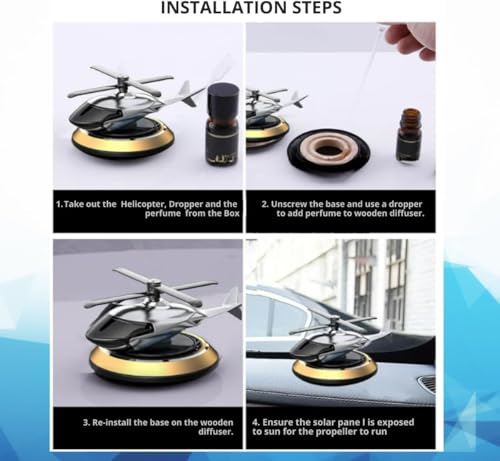 INSTALLATION STEPS

1.Take out the Helicopter, Dropper and the perfume from the Box

2. Unscrew the base and use a dropper to add perfume to wooden diffuser.

3. Re-install the base on the wooden diffuser.

4. Ensure the solar pane l is exposed to sun for the propeller to run