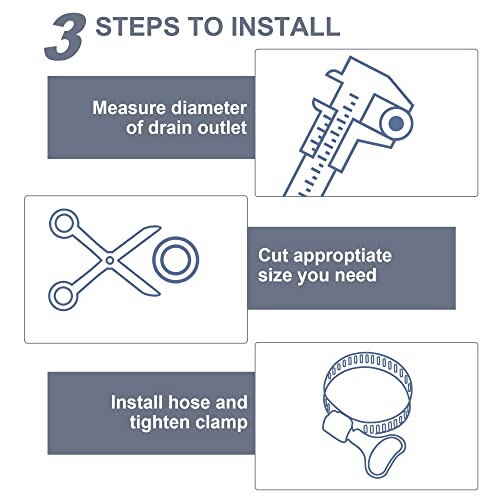 3 STEPS TO INSTALL

Measure diameter of drain outlet

Cut approptiate size you need

Install hose and tighten clamp