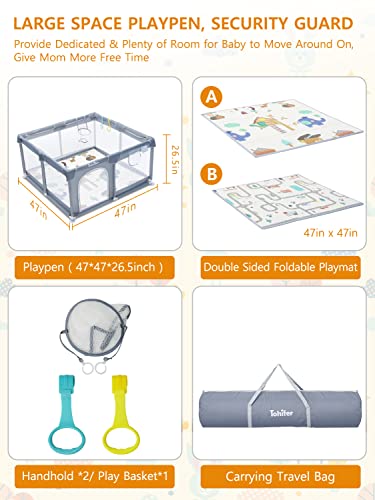 LARGE SPACE PLAYPEN, SECURITY GUARD

Provide Dedicated & Plenty of Room for Baby to Move Around On, Give Mom More Free Time

26.5in
47in
47in

Playpen ( 47*47*26.5inch )

A

B

47in x 47in

Double Sided Foldable Playmat

Handhold *2/ Play Basket*1

Tohifer

Carrying Travel Bag