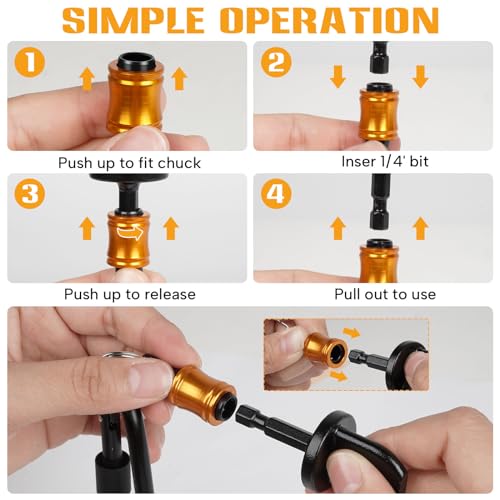 SIMPLE OPERATION

1

Push up to fit chuck

2

Inser 1/4' bit

3

Push up to release

4

Pull out to use