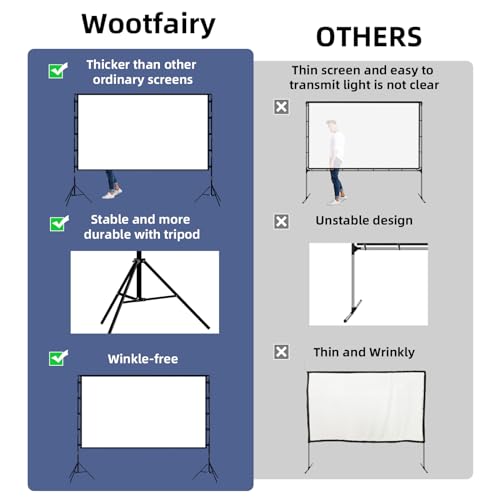 Wootfairy

Thicker than other ordinary screens

Stable and more durable with tripod

Winkle-free

OTHERS

Thin screen and easy to transmit light is not clear

Unstable design

Thin and Wrinkly