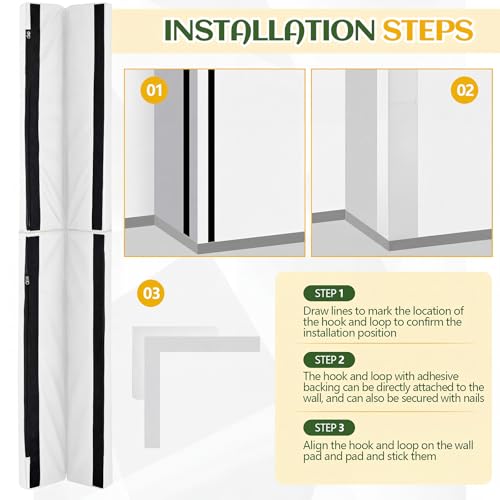 INSTALLATION STEPS

01

02

03

STEP 1
Draw lines to mark the location of the hook and loop to confirm the installation position

STEP 2
The hook and loop with adhesive backing can be directly attached to the wall, and can also be secured with nails

STEP 3
Align the hook and loop on the wall pad and pad and stick them